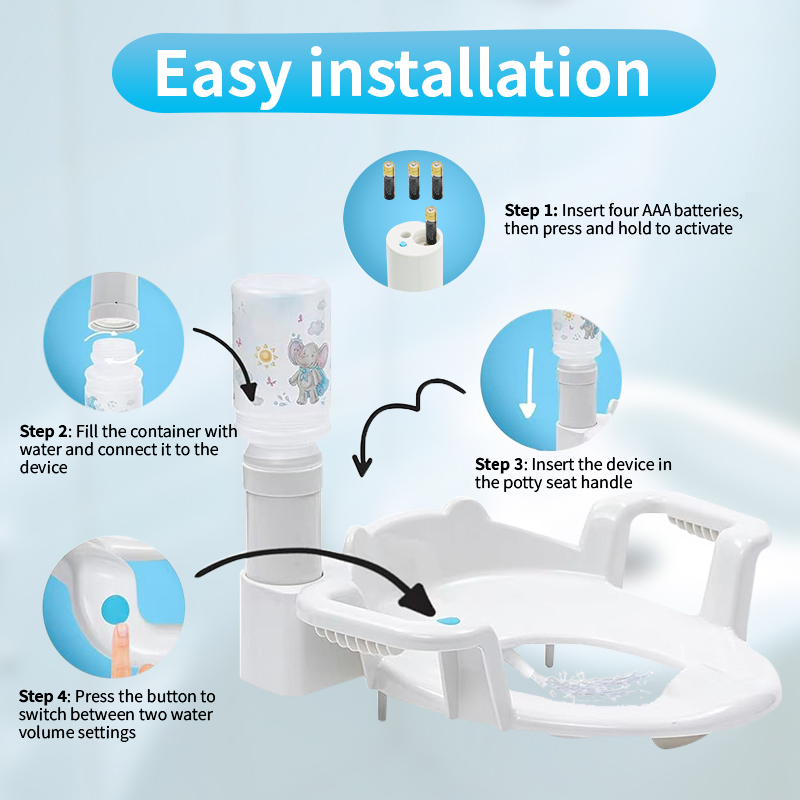 Easy installation

Step 1: Insert four AAA batteries, then press and hold to activate

Step 2: Fill the container with water and connect it to the device

Step 3: Insert the device in the potty seat handle

Step 4: Press the button to switch between two water volume settings