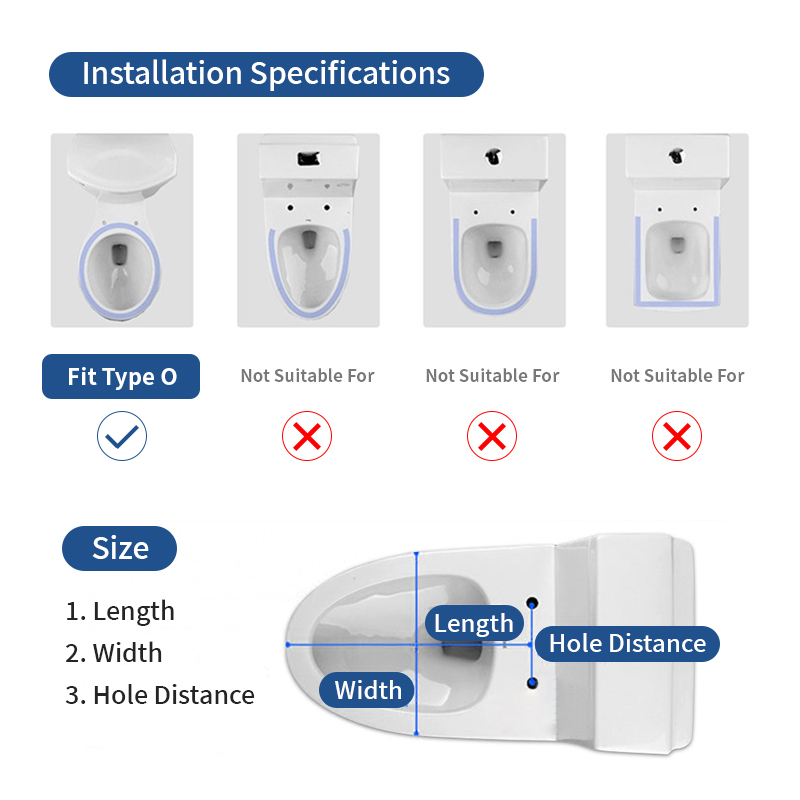 Installation Specifications

Fit Type O

Not Suitable For

Not Suitable For

Not Suitable For

Size

1. Length
2. Width
3. Hole Distance

Length

Hole Distance

Width