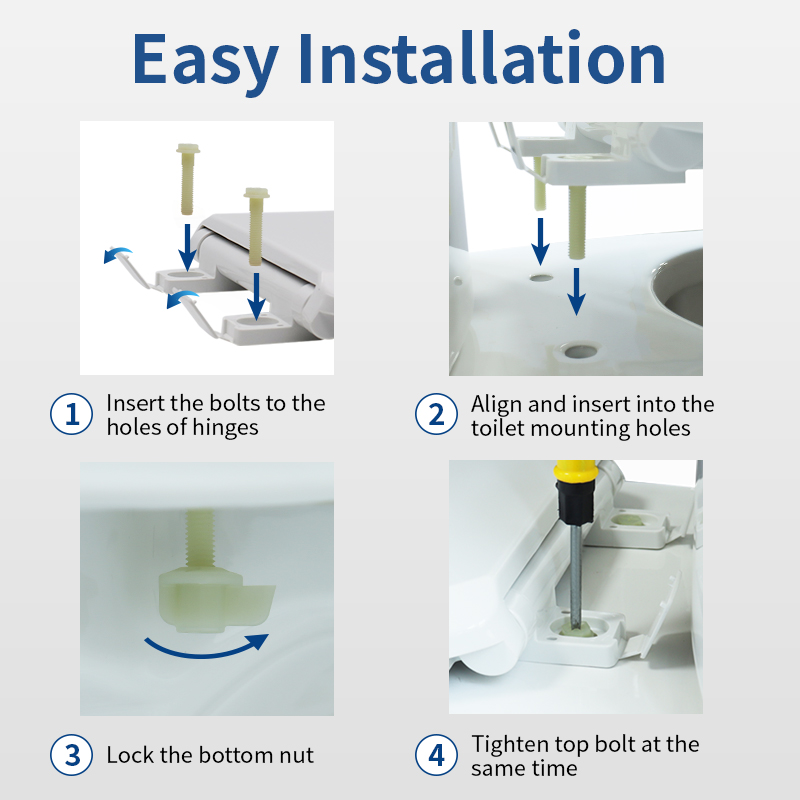 Easy Installation

1 Insert the bolts to the holes of hinges

2 Align and insert into the toilet mounting holes

3 Lock the bottom nut

4 Tighten top bolt at the same time