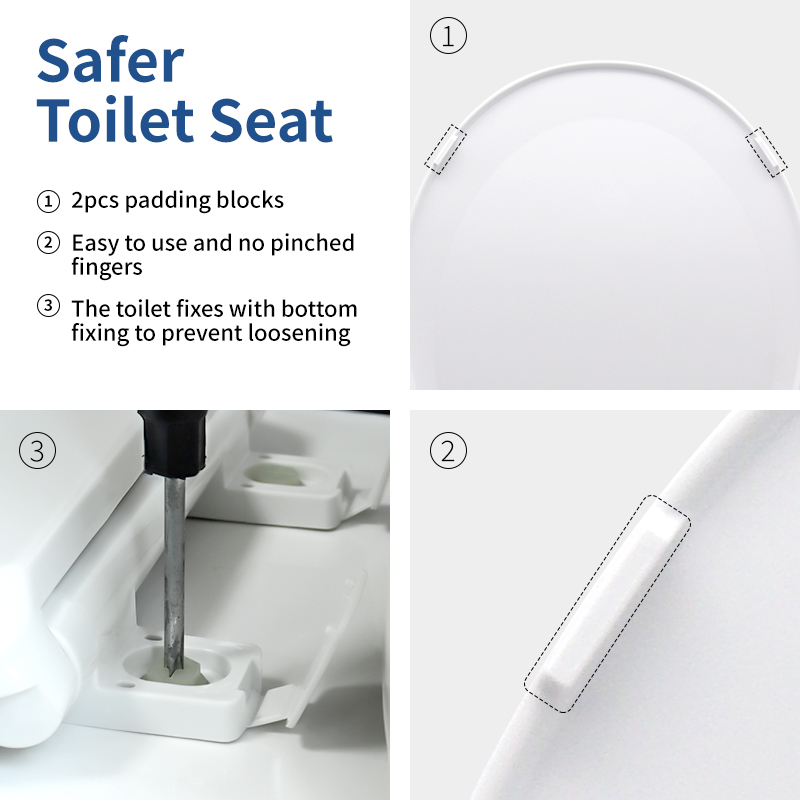 Safer Toilet Seat

① 2pcs padding blocks

② Easy to use and no pinched fingers

③ The toilet fixes with bottom fixing to prevent loosening

①

③

②